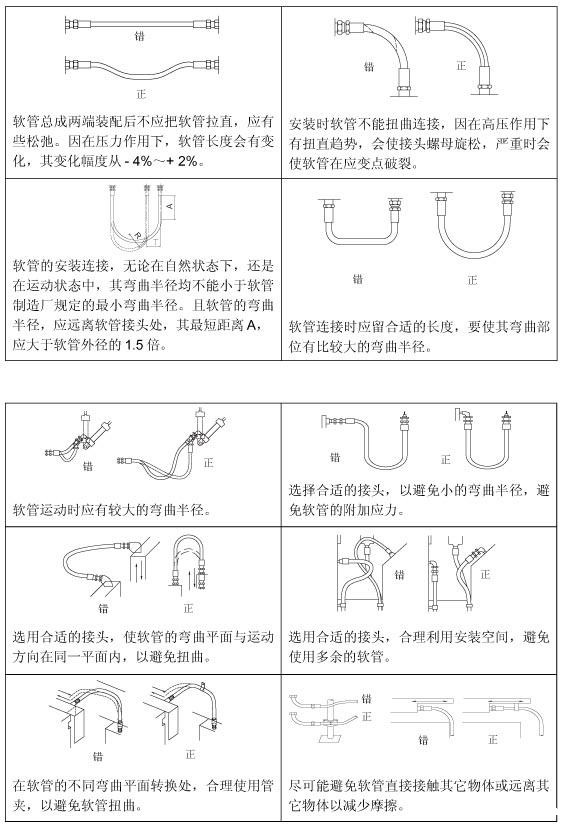 错

正

软管总成两端装配后不应把软管拉直，应有些松弛。因在压力作用下，软管长度会有变化，其变化幅度从 - 4%～+ 2%。

错 正

安装时软管不能扭曲连接，因在高压作用下有扭直趋势，会使接头螺母旋松，严重时会使软管在应变点破裂。

A

R

软管的安装连接，无论在自然状态下，还是在运动状态中，其弯曲半径均不能小于软管制造厂规定的最小弯曲半径。且软管的弯曲半径，应远离软管接头处，其最短距离 A，应大于软管外径的 1.5 倍。

错 正

软管连接时应留合适的长度，要使其弯曲部位有比较大的弯曲半径。

错 正

软管运动时应有较大的弯曲半径。

错 正

选择合适的接头，以避免小的弯曲半径，避免软管的附加应力。

错 正

选用合适的接头，使软管的弯曲平面与运动方向在同一平面内，以避免扭曲。

错 正

选用合适的接头，合理利用安装空间，避免使用多余的软管。

错 正

在软管的不同弯曲平面转换处，合理使用管夹，以避免软管扭曲。

错 正 错 正

尽可能避免软管直接接触其它物体或远离其它物体以减少摩擦。